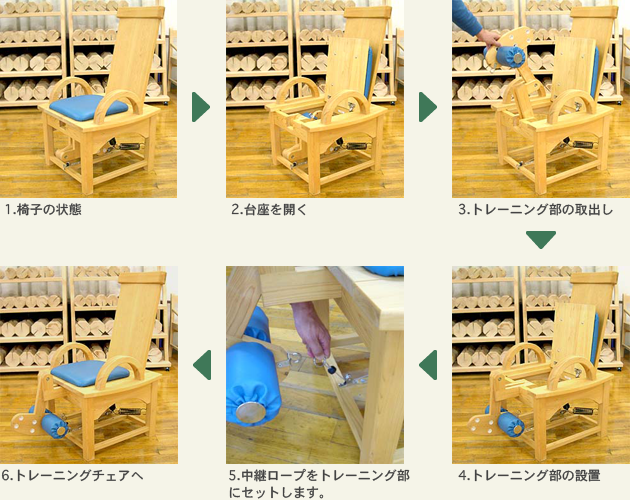 1.椅子の状態

2.台座を開く

3.トレーニング部の取出し

4.トレーニング部の設置

5.中継ロープをトレーニング部にセットします。

6.トレーニングチェアへ